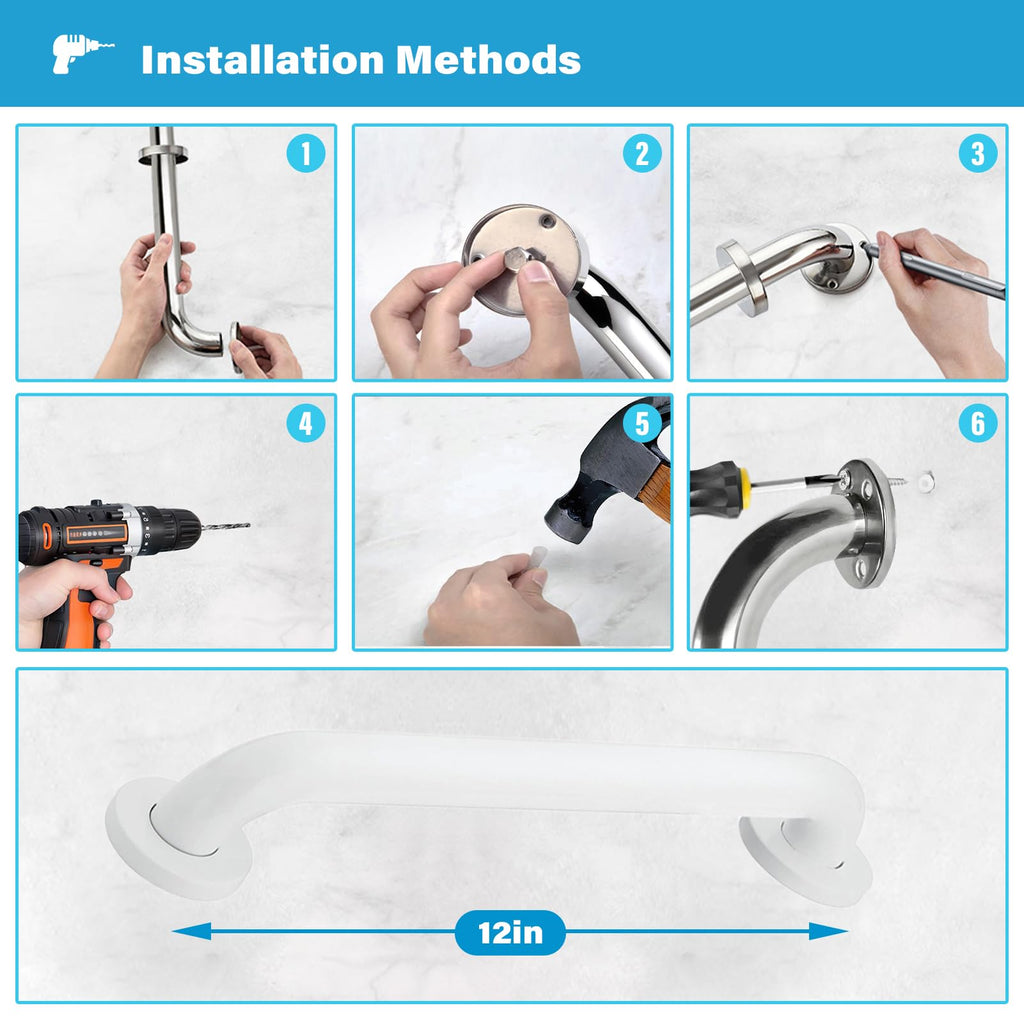 Installation Methods

1

2

3

4

5

6

12in