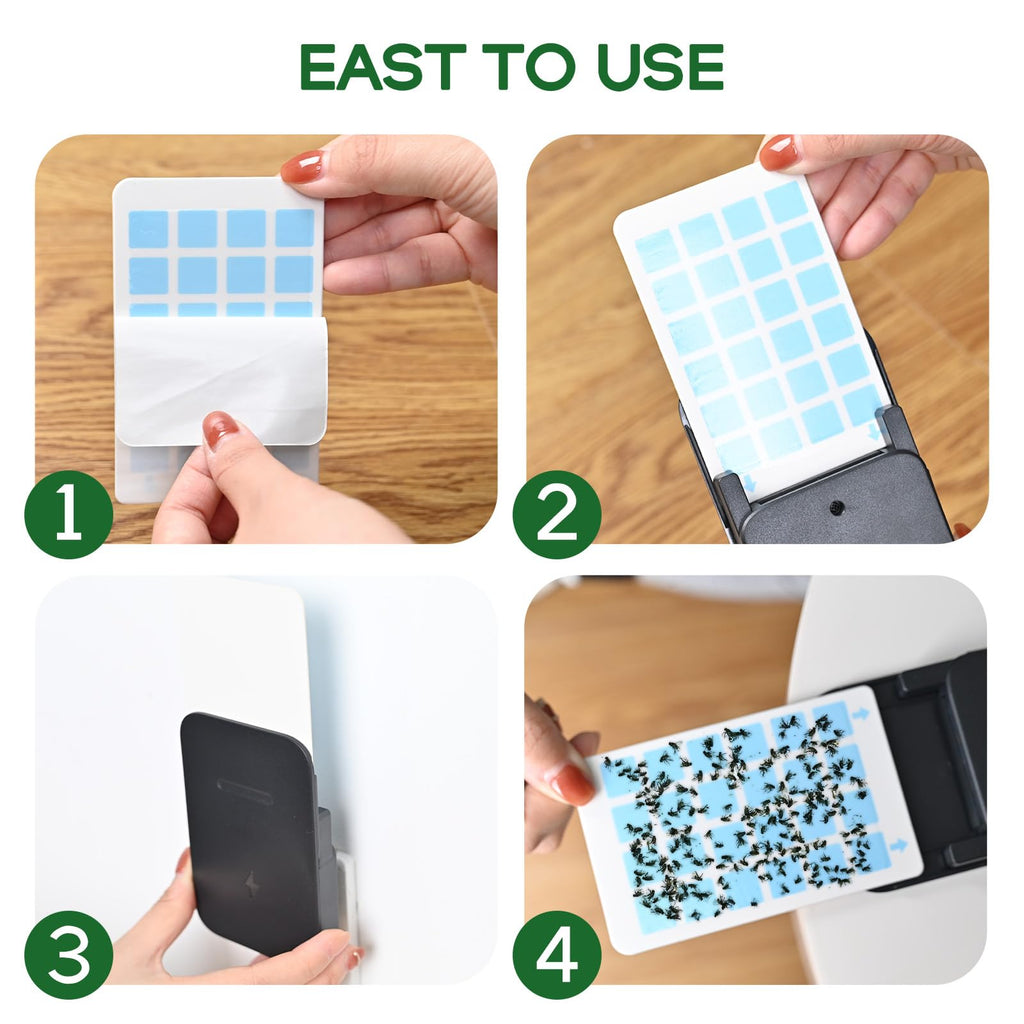 EAST TO USE

1

2

3

4