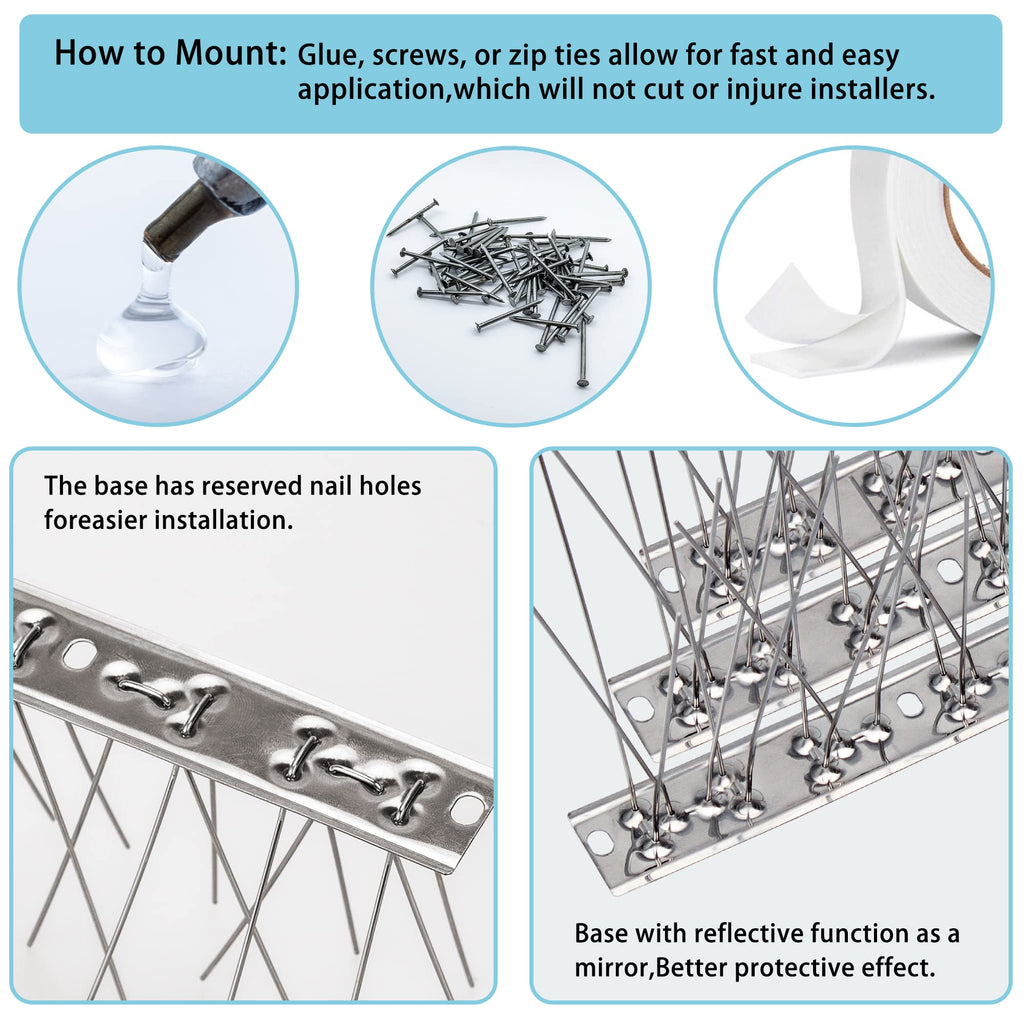 How to Mount: Glue, screws, or zip ties allow for fast and easy application,which will not cut or injure installers.

The base has reserved nail holes foreasier installation.

Base with reflective function as a mirror,Better protective effect.