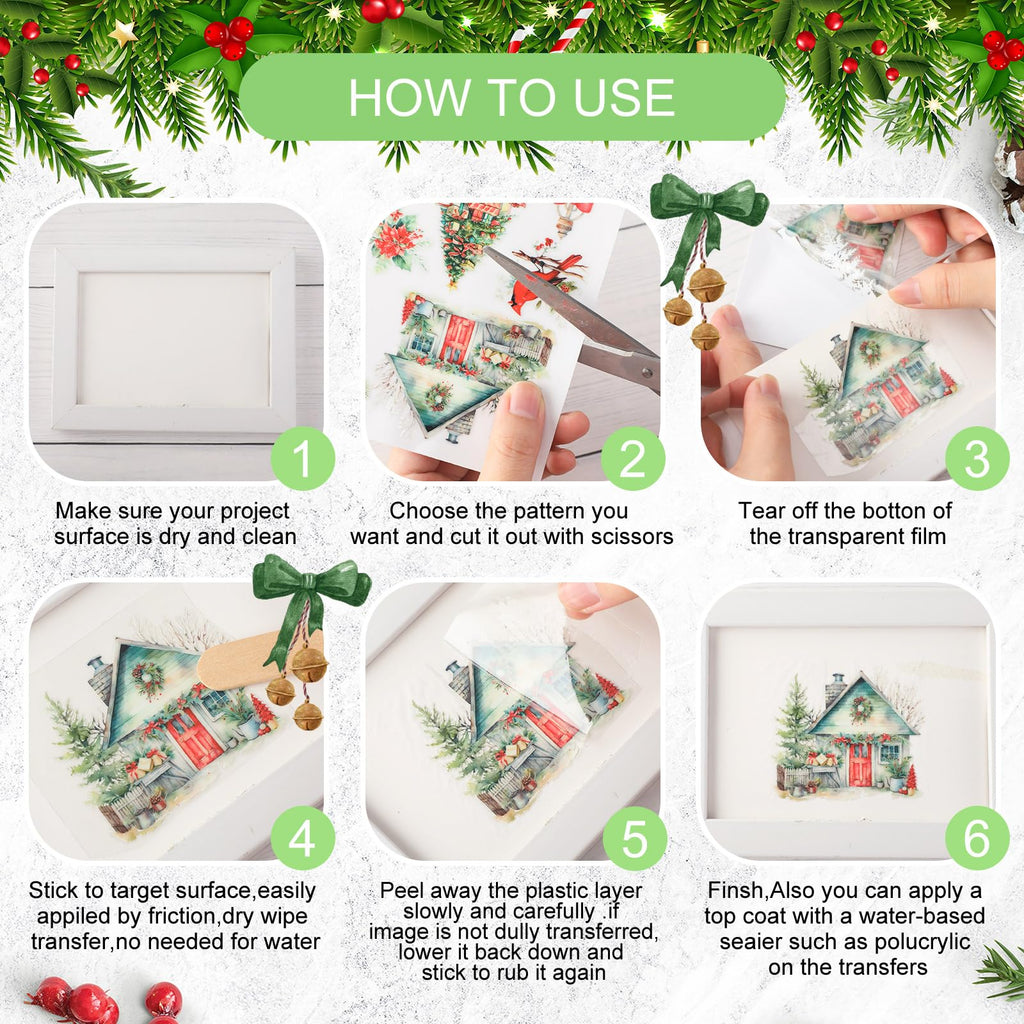 HOW TO USE

1
Make sure your project surface is dry and clean

2
Choose the pattern you want and cut it out with scissors

3
Tear off the botton of the transparent film

4
Stick to target surface,easily appiled by friction,dry wipe transfer,no needed for water

5
Peel away the plastic layer slowly and carefully .if image is not dully transferred, lower it back down and stick to rub it again

6
Finsh,Also you can apply a top coat with a water-based seaier such as polucrylic on the transfers