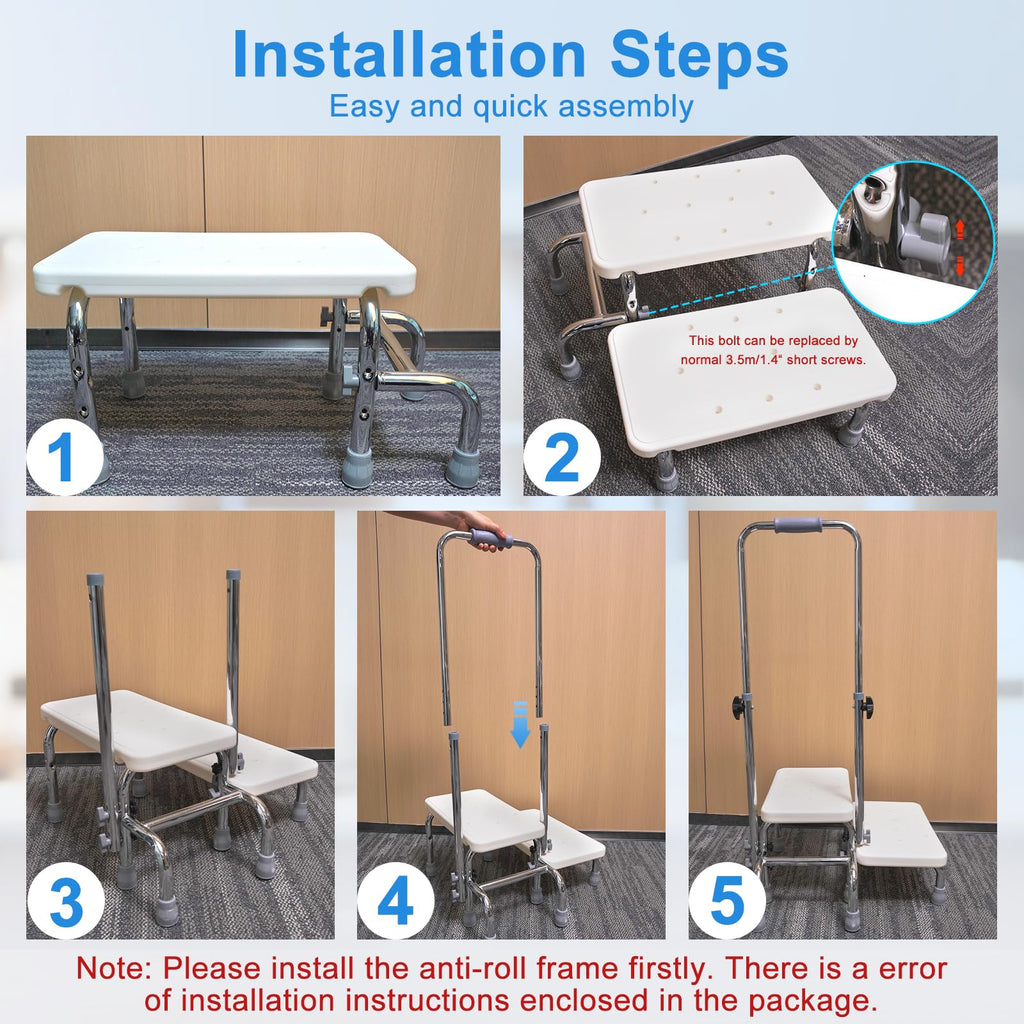 Installation Steps
Easy and quick assembly

1

This bolt can be replaced by normal 3.5m/1.4" short screws.

2

3

4

5

Note: Please install the anti-roll frame firstly. There is a error of installation instructions enclosed in the package.