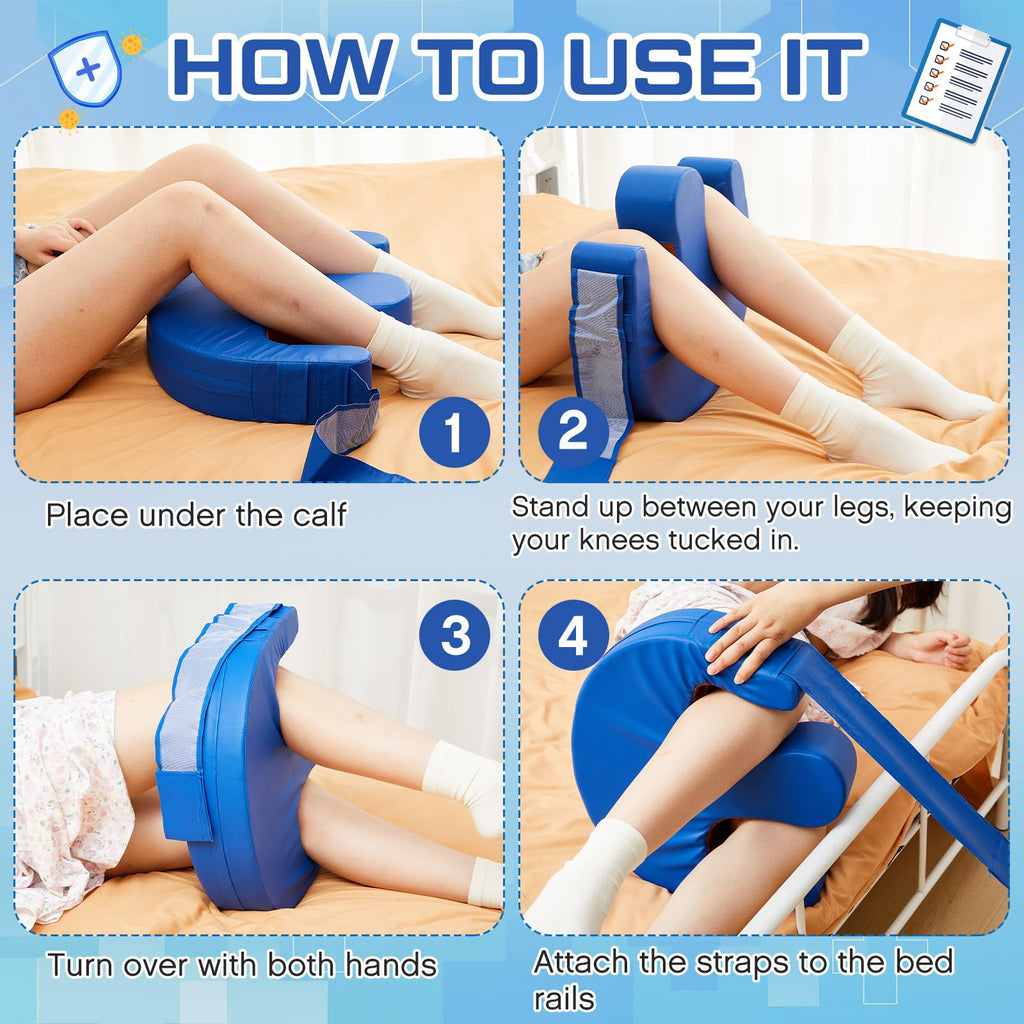 HOW TO USE IT

1

Place under the calf

2

Stand up between your legs, keeping your knees tucked in.

3

Turn over with both hands

4

Attach the straps to the bed rails