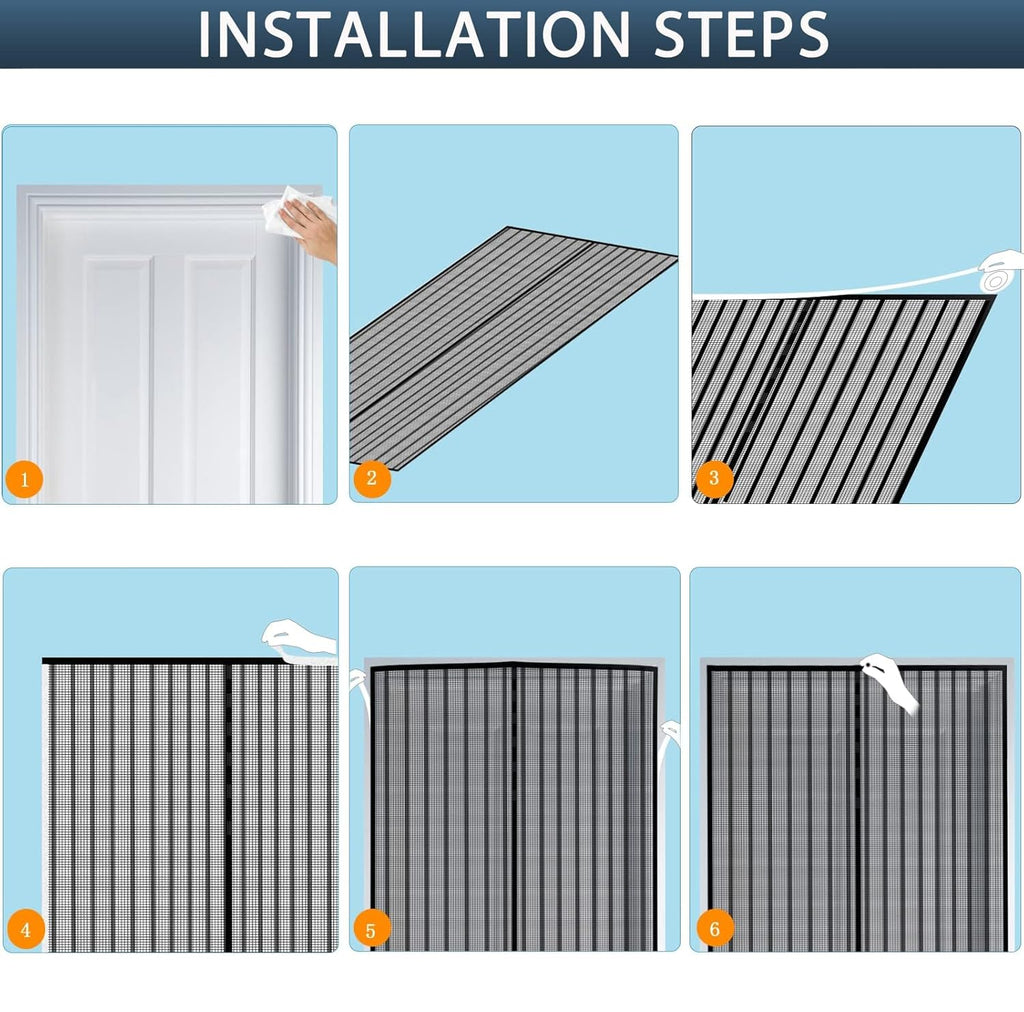 INSTALLATION STEPS

1

2

3

4

5

6