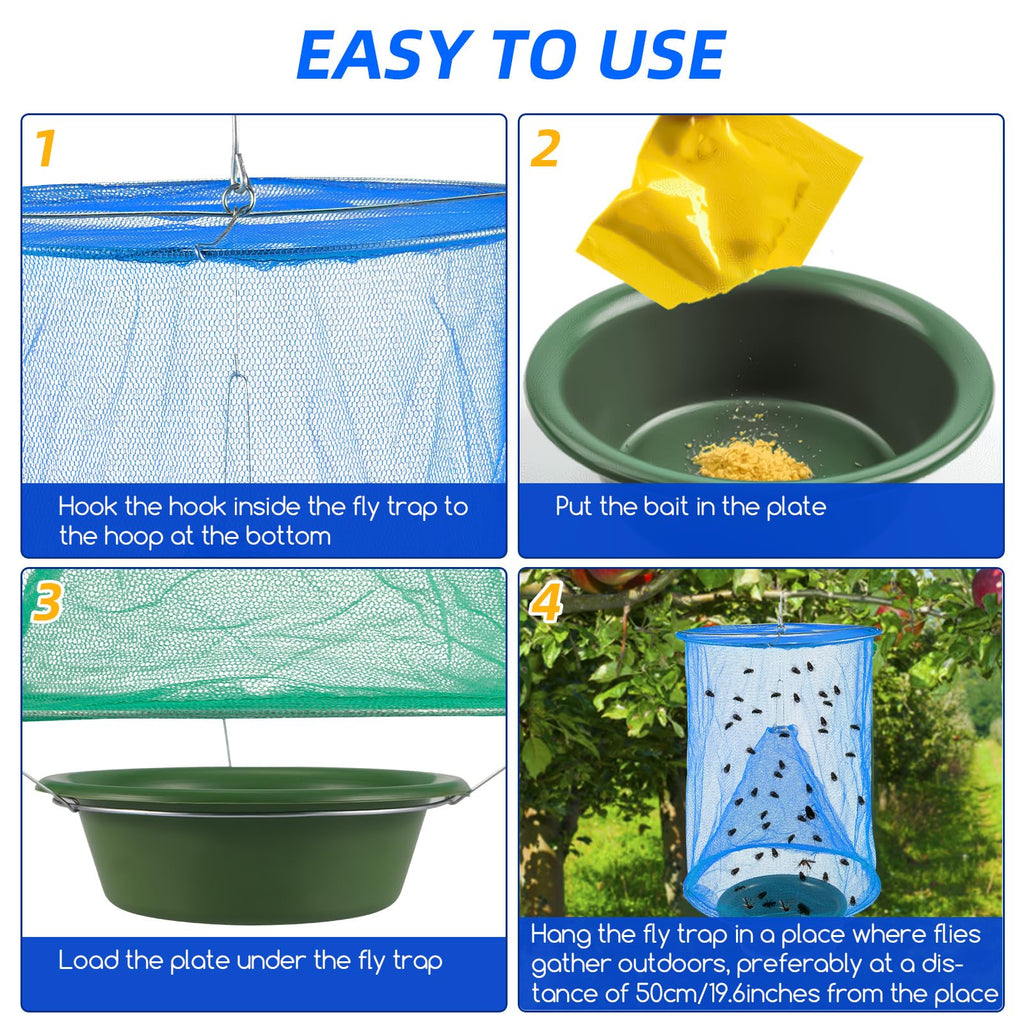 EASY TO USE

1

Hook the hook inside the fly trap to the hoop at the bottom

2

Put the bait in the plate

3

Load the plate under the fly trap

4

Hang the fly trap in a place where flies gather outdoors, preferably at a distance of 50cm/19.6inches from the place