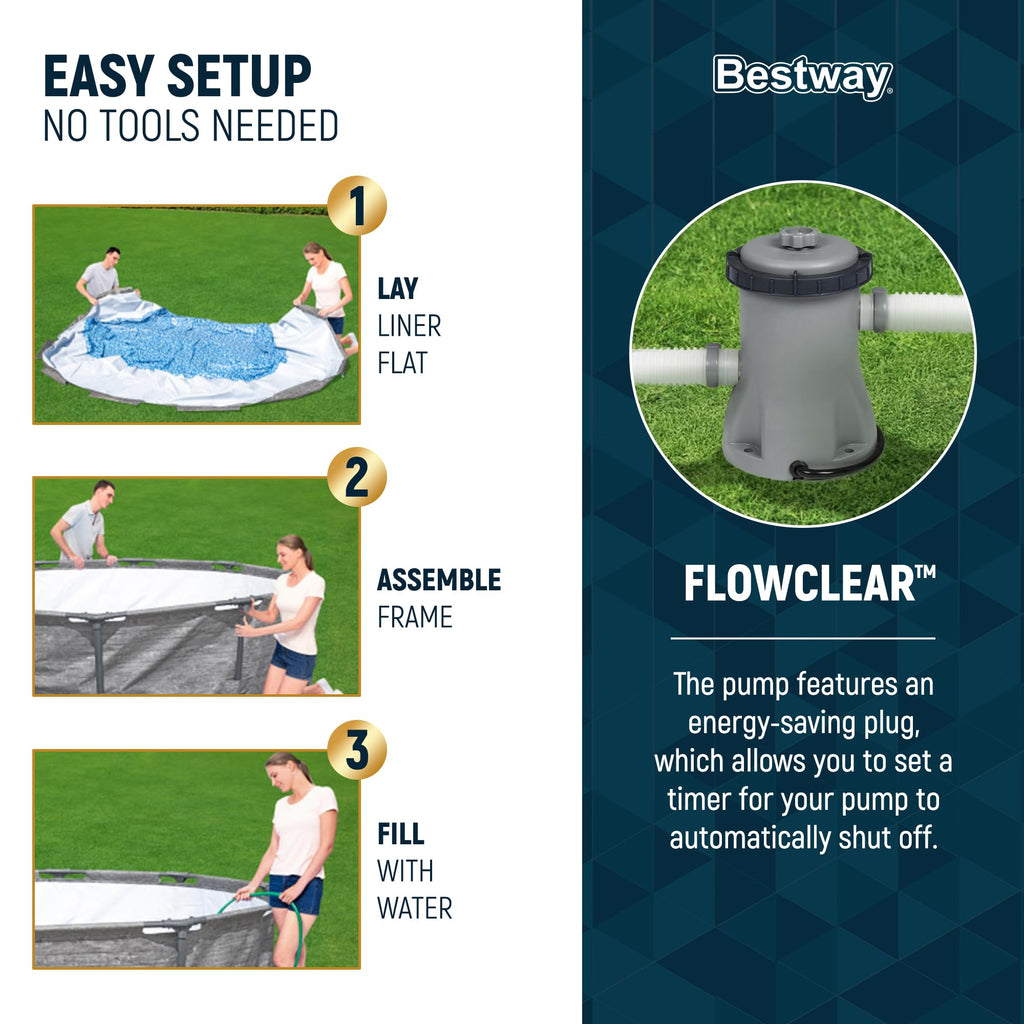 EASY SETUP
NO TOOLS NEEDED

1

LAY
LINER
FLAT

2

ASSEMBLE
FRAME

3

FILL
WITH
WATER

Bestway

FLOWCLEAR™

The pump features an energy-saving plug, which allows you to set a timer for your pump to automatically shut off.